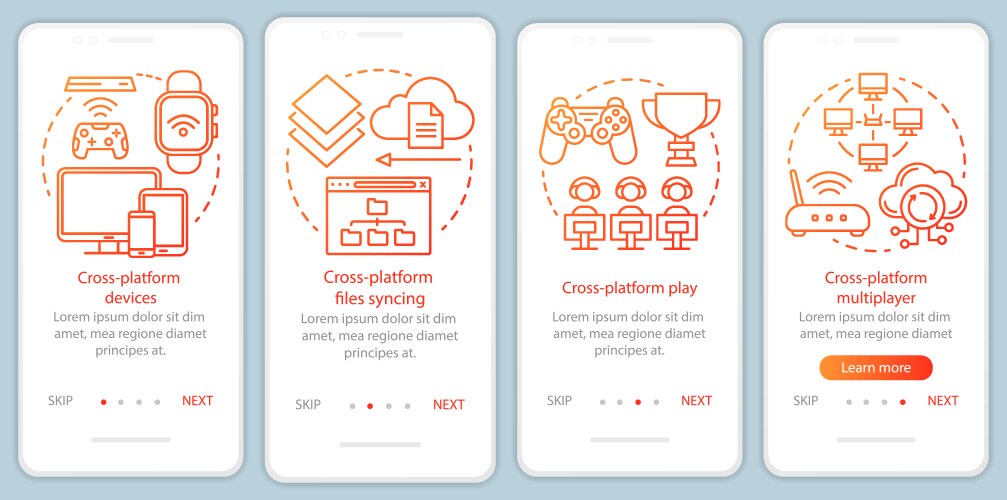 Cross-platform devices

Lorem ipsum dolor sit dim amet, mea regione diamet principes at.

SKIP NEXT

Cross-platform files syncing

Lorem ipsum dolor sit dim amet, mea regione diamet principes at.

SKIP NEXT

Cross-platform play

Lorem ipsum dolor sit dim amet, mea regione diamet principes at.

SKIP NEXT

Cross-platform multiplayer

Lorem ipsum dolor sit dim amet, mea regione diamet

Learn more

SKIP NEXT