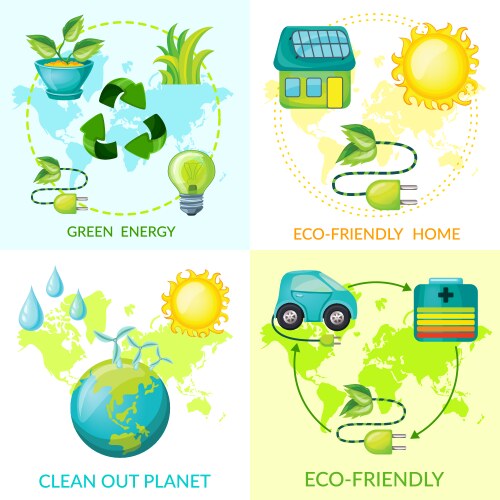 GREEN ENERGY

ECO-FRIENDLY HOME

CLEAN OUT PLANET

ECO-FRIENDLY