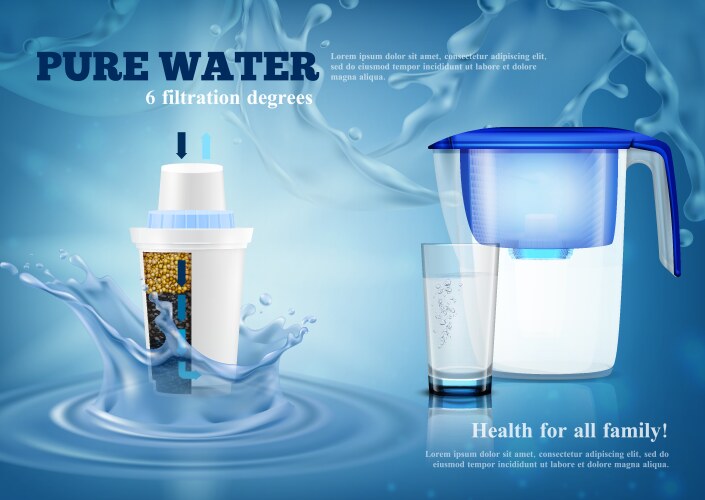 PURE WATER
6 filtration degrees

Lorem ipsum dolor sit amet, consectetur adipiscing elit, sed do eiusmod tempor incididunt ut labore et dolore magna aliqua.

Health for all family!

Lorem ipsum dolor sit amet, consectetur adipiscing elit, sed do eiusmod tempor incididunt ut labore et dolore magna aliqua.