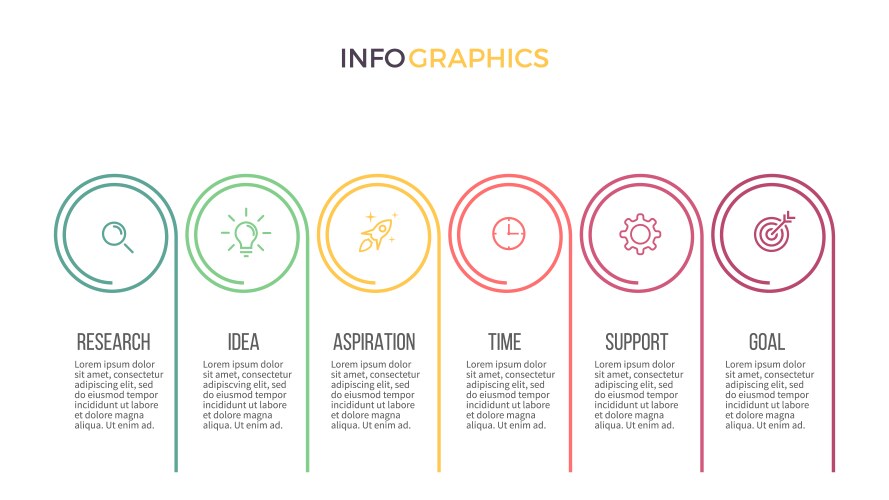 INFOGRAPHICS

RESEARCH
Lorem ipsum dolor sit amet, consectetur adipiscing elit, sed do eiusmod tempor incididunt ut labore et dolore magna aliqua. Ut enim ad.

IDEA
Lorem ipsum dolor sit amet, consectetur adipiscving elit, sed do eiusmod tempor incididunt ut labore et dolore magna aliqua. Ut enim ad.

ASPIRATION
Lorem ipsum dolor sit amet, consectetur adipiscing elit, sed do eiusmod tempor incididunt ut labore et dolore magna aliqua. Ut enim ad.

TIME
Lorem ipsum dolor sit amet, consectetur adipiscing elit, sed do eiusmod tempor incididunt ut labore et dolore magna aliqua. Ut enim ad.

SUPPORT
Lorem ipsum dolor sit amet, consectetur adipiscing elit, sed do eiusmod tempor incididunt ut labore et dolore magna aliqua. Ut enim ad.

GOAL
Lorem ipsum dolor sit amet, consectetur adipiscing elit, sed do eiusmod tempor incididunt ut labore et dolore magna aliqua. Ut enim ad.