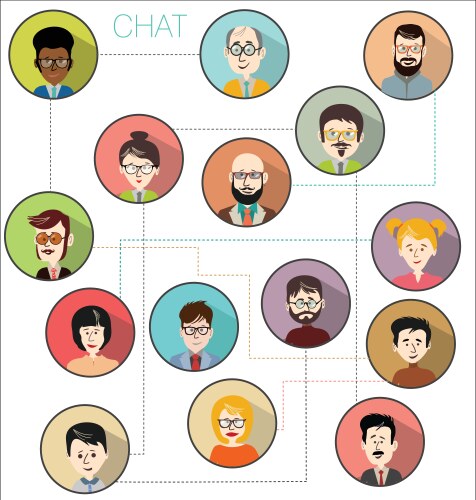 CHAT