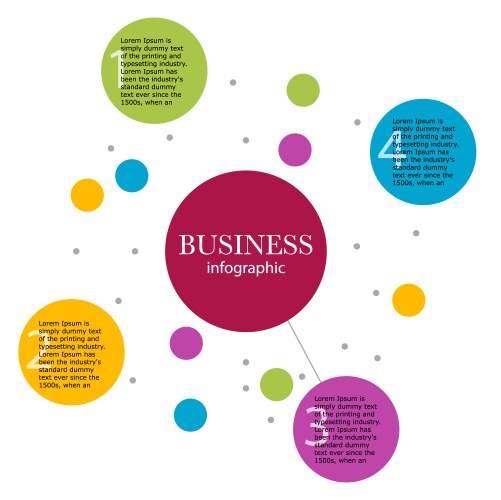 1
Lorem Ipsum is simply dummy text of the printing and typesetting industry. Lorem Ipsum has been the industry's standard dummy text ever since the 1500s, when an

4
Lorem Ipsum is simply dummy text of the printing and typesetting industry. Lorem Ipsum has been the industry's standard dummy text ever since the 1500s, when an

BUSINESS
infographic

2
Lorem Ipsum is simply dummy text of the printing and typesetting industry. Lorem Ipsum has been the industry's standard dummy text ever since the 1500s, when an

3
Lorem Ipsum is simply dummy text of the printing and typesetting industry. Lorem Ipsum has been the industry's standard dummy text ever since the 1500s, when an