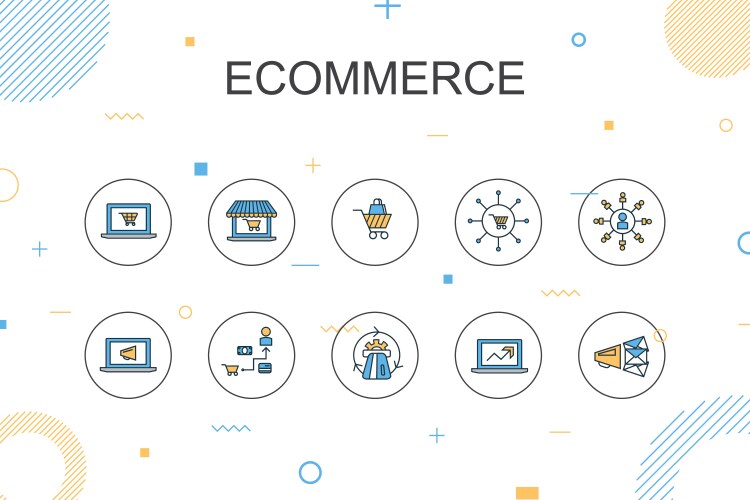 ECOMMERCE