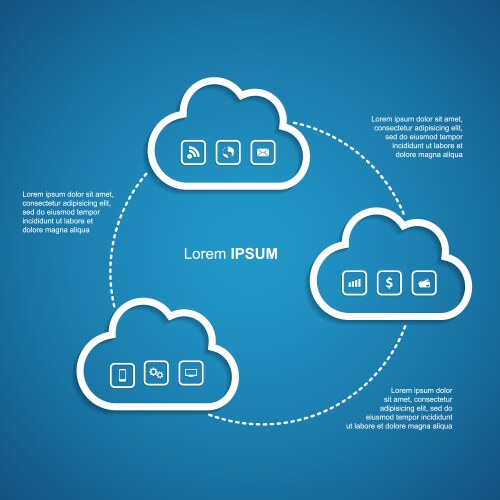 Lorem ipsum dolor sit amet, consectetur adipisicing elit, sed do eiusmod tempor incididunt ut labore et dolore magna aliqua

Lorem ipsum dolor sit amet, consectetur adipisicing elit, sed do eiusmod tempor incididunt ut labore et dolore magna aliqua

Lorem IPSUM

$

Lorem ipsum dolor sit amet, consectetur adipisicing elit, sed do eiusmod tempor incididunt ut labore et dolore magna aliqua