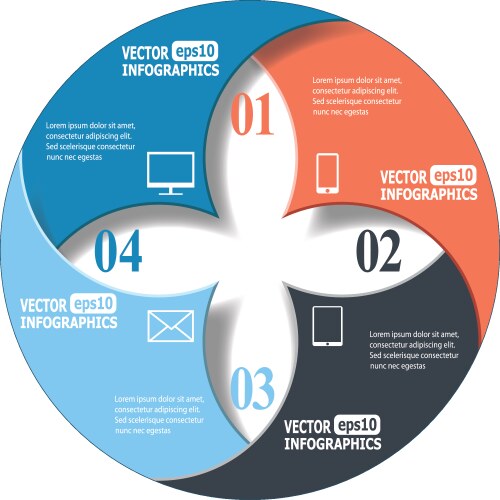 VECTOR eps10
INFOGRAPHICS

Lorem ipsum dolor sit amet, consectetur adipiscing elit. Sed scelerisque consectetur nunc nec egestas

01

Lorem ipsum dolor sit amet, consectetur adipiscing elit. Sed scelerisque consectetur nunc nec egestas

VECTOR eps10
INFOGRAPHICS

02

Lorem ipsum dolor sit amet, consectetur adipiscing elit. Sed scelerisque consectetur nunc nec egestas

VECTOR eps10
INFOGRAPHICS

03

Lorem ipsum dolor sit amet, consectetur adipiscing elit. Sed scelerisque consectetur nunc nec egestas

VECTOR eps10
INFOGRAPHICS

04