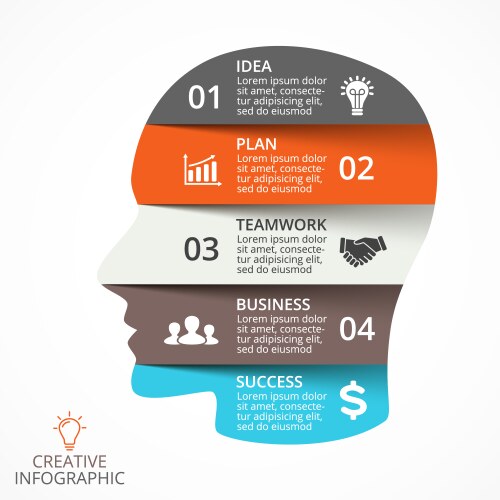 01

IDEA
Lorem ipsum dolor sit amet, consectetur adipisicing elit, sed do eiusmod

PLAN
Lorem ipsum dolor sit amet, consectetur adipisicing elit, sed do eiusmod

02

03

TEAMWORK
Lorem ipsum dolor sit amet, consectetur adipisicing elit, sed do eiusmod

BUSINESS
Lorem ipsum dolor sit amet, consectetur adipisicing elit, sed do eiusmod

04

SUCCESS
Lorem ipsum dolor sit amet, consectetur adipisicing elit, sed do eiusmod

$

CREATIVE
INFOGRAPHIC