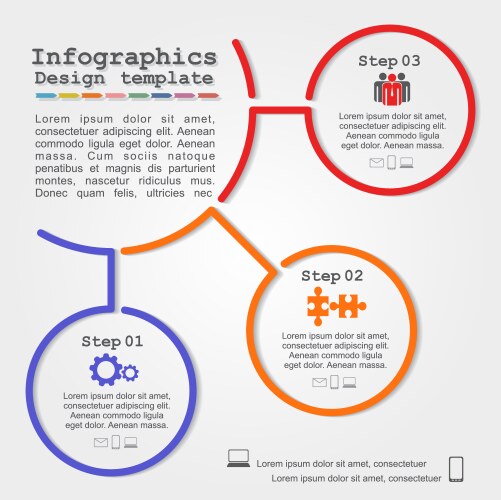 Infographics
Design template

Lorem ipsum dolor sit amet, consectetuer adipiscing elit. Aenean commodo ligula eget dolor. Aenean massa. Cum sociis natoque penatibus et magnis dis parturient montes, nascetur ridiculus mus. Donec quam felis, ultricies nec

Step 03

Lorem ipsum dolor sit amet, consectetuer adipiscing elit. Aenean commodo ligula eget dolor. Aenean massa.

Step 02

Lorem ipsum dolor sit amet, consectetuer adipiscing elit. Aenean commodo ligula eget dolor. Aenean massa.

Step 01

Lorem ipsum dolor sit amet, consectetuer adipiscing elit. Aenean commodo ligula eget dolor. Aenean massa.

Lorem ipsum dolor sit amet, consectetuer
Lorem ipsum dolor sit amet, consectetuer