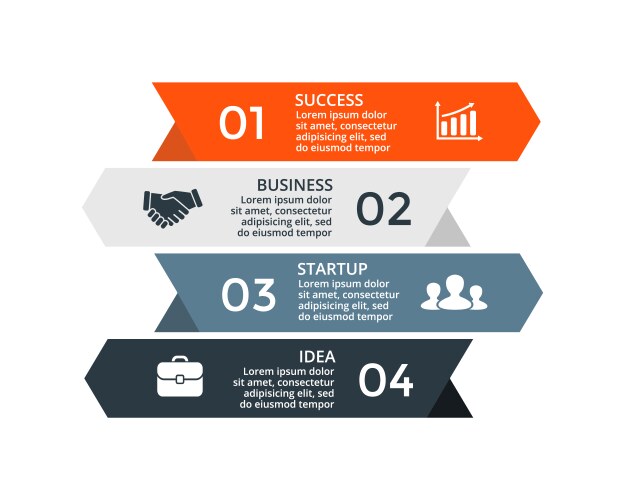 01
SUCCESS
Lorem ipsum dolor sit amet, consectetur adipisicing elit, sed do eiusmod tempor

BUSINESS
Lorem ipsum dolor sit amet, consectetur adipisicing elit, sed do eiusmod tempor
02

03
STARTUP
Lorem ipsum dolor sit amet, consectetur adipisicing elit, sed do eiusmod tempor

IDEA
Lorem ipsum dolor sit amet, consectetur adipisicing elit, sed do eiusmod tempor
04