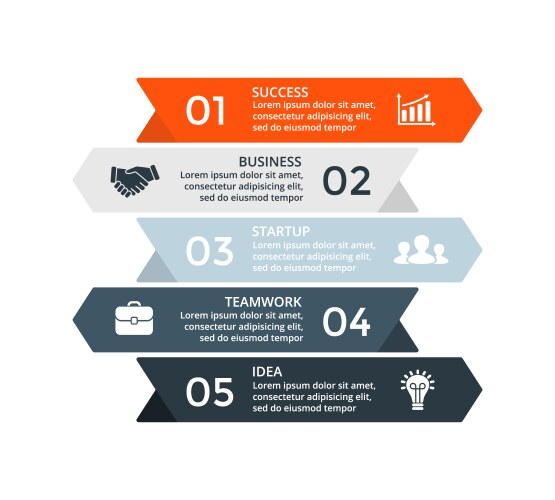 01
SUCCESS
Lorem ipsum dolor sit amet, consectetur adipisicing elit, sed do eiusmod tempor

BUSINESS
Lorem ipsum dolor sit amet, consectetur adipisicing elit, sed do eiusmod tempor
02

03
STARTUP
Lorem ipsum dolor sit amet, consectetur adipisicing elit, sed do eiusmod tempor

TEAMWORK
Lorem ipsum dolor sit amet, consectetur adipisicing elit, sed do eiusmod tempor
04

05
IDEA
Lorem ipsum dolor sit amet, consectetur adipisicing elit, sed do eiusmod tempor