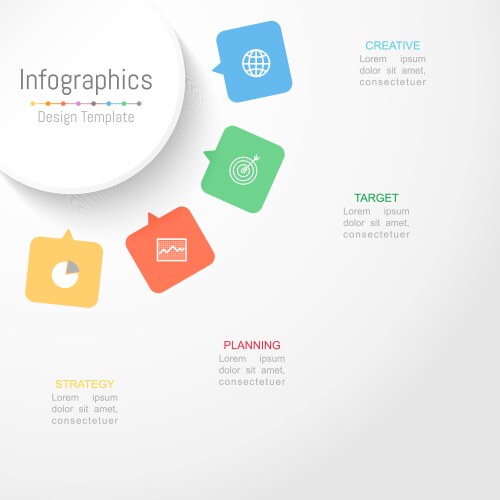 Infographics
Design Template

CREATIVE
Lorem ipsum dolor sit amet, consectetuer

TARGET
Lorem ipsum dolor sit amet, consectetuer

PLANNING
Lorem ipsum dolor sit amet, consectetuer

STRATEGY
Lorem ipsum dolor sit amet, consectetuer