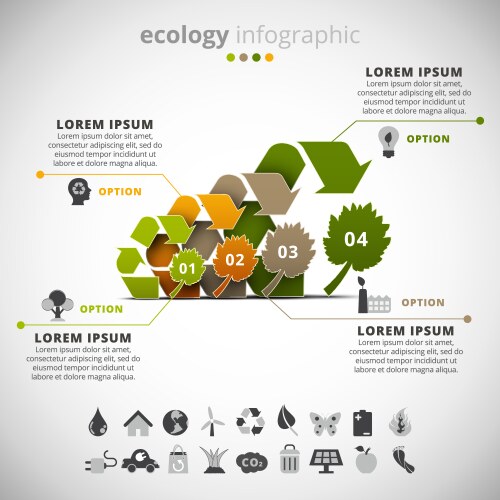 ecology infographic

LOREM IPSUM
Lorem ipsum dolor sit amet, consectetur adipiscing elit, sed do eiusmod tempor incididunt ut labore et dolore magna aliqua.

OPTION

LOREM IPSUM
Lorem ipsum dolor sit amet, consectetur adipiscing elit, sed do eiusmod tempor incididunt ut labore et dolore magna aliqua.

OPTION

01
02
03
04

OPTION

LOREM IPSUM
Lorem ipsum dolor sit amet, consectetur adipiscing elit, sed do eiusmod tempor incididunt ut labore et dolore magna aliqua.

OPTION

LOREM IPSUM
Lorem ipsum dolor sit amet, consectetur adipiscing elit, sed do eiusmod tempor incididunt ut labore et dolore magna aliqua.

$CO_2$