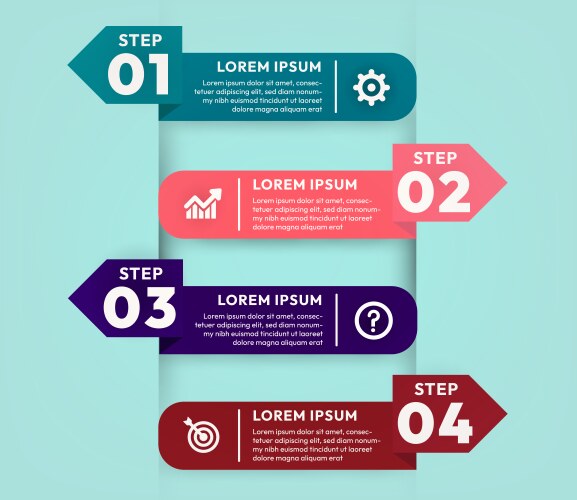 STEP
01

LOREM IPSUM
Lorem ipsum dolor sit amet, consectetuer adipiscing elit, sed diam nonummy nibh euismod tincidunt ut laoreet dolore magna aliquam erat

STEP
02

LOREM IPSUM
Lorem ipsum dolor sit amet, consectetuer adipiscing elit, sed diam nonummy nibh euismod tincidunt ut laoreet dolore magna aliquam erat

STEP
03

LOREM IPSUM
Lorem ipsum dolor sit amet, consectetuer adipiscing elit, sed diam nonummy nibh euismod tincidunt ut laoreet dolore magna aliquam erat

STEP
04

LOREM IPSUM
Lorem ipsum dolor sit amet, consectetuer adipiscing elit, sed diam nonummy nibh euismod tincidunt ut laoreet dolore magna aliquam erat