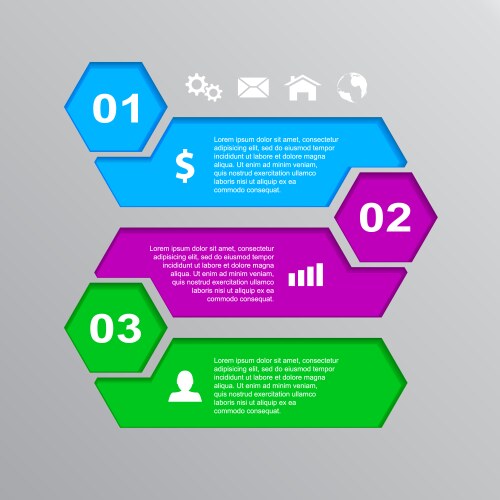 01

$

Lorem ipsum dolor sit amet, consectetur adipisicing elit, sed do eiusmod tempor incididunt ut labore et dolore magna aliqua. Ut enim ad minim veniam, quis nostrud exercitation ullamco laboris nisi ut aliquip ex ea commodo consequat.

02

Lorem ipsum dolor sit amet, consectetur adipisicing elit, sed do eiusmod tempor incididunt ut labore et dolore magna aliqua. Ut enim ad minim veniam, quis nostrud exercitation ullamco laboris nisi ut aliquip ex ea commodo consequat.

03

Lorem ipsum dolor sit amet, consectetur adipisicing elit, sed do eiusmod tempor incididunt ut labore et dolore magna aliqua. Ut enim ad minim veniam, quis nostrud exercitation ullamco laboris nisi ut aliquip ex ea commodo consequat.