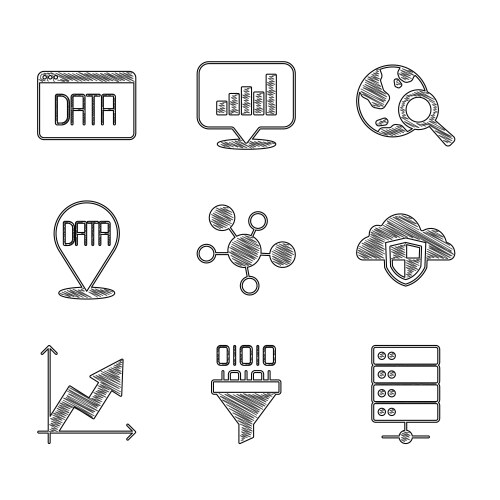 DATA

DATA

01010