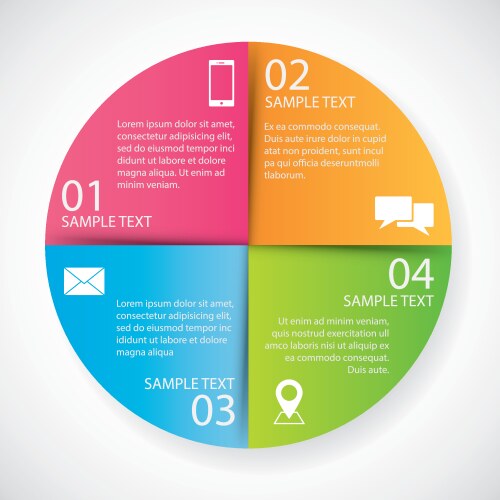 Lorem ipsum dolor sit amet, consectetur adipisicing elit, sed do eiusmod tempor inci didunt ut labore et dolore magna aliqua. Ut enim ad minim veniam.

01
SAMPLE TEXT

02
SAMPLE TEXT

Ex ea commodo consequat. Duis aute irure dolor in cupid atat non proident, sunt incul pa qui officia deseruntmolli tlaborum.

Lorem ipsum dolor sit amet, consectetur adipisicing elit, sed do eiusmod tempor inc ididunt ut labore et dolore magna aliqua

SAMPLE TEXT
03

04
SAMPLE TEXT

Ut enim ad minim veniam, quis nostrud exercitation ull amco laboris nisi ut aliquip ex ea commodo consequat. Duis aute.