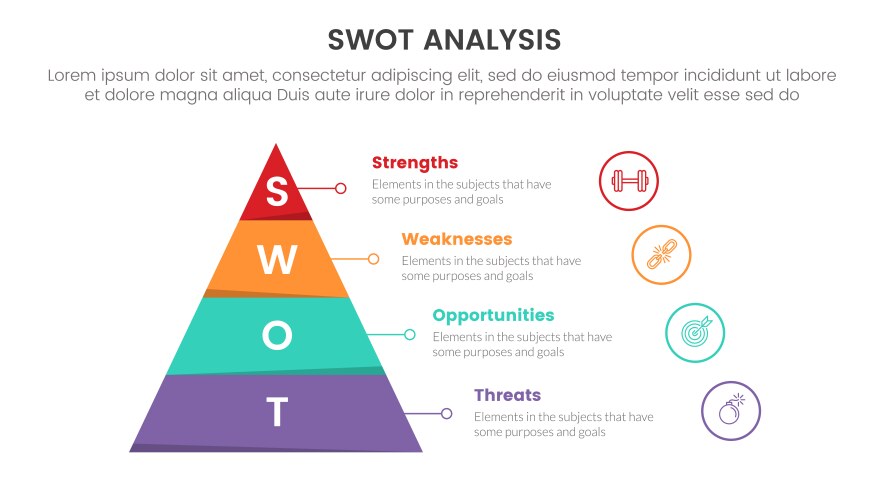 SWOT ANALYSIS

Lorem ipsum dolor sit amet, consectetur adipiscing elit, sed do eiusmod tempor incididunt ut labore et dolore magna aliqua Duis aute irure dolor in reprehenderit in voluptate velit esse sed do

S

W

O

T

Strengths
Elements in the subjects that have some purposes and goals

Weaknesses
Elements in the subjects that have some purposes and goals

Opportunities
Elements in the subjects that have some purposes and goals

Threats
Elements in the subjects that have some purposes and goals