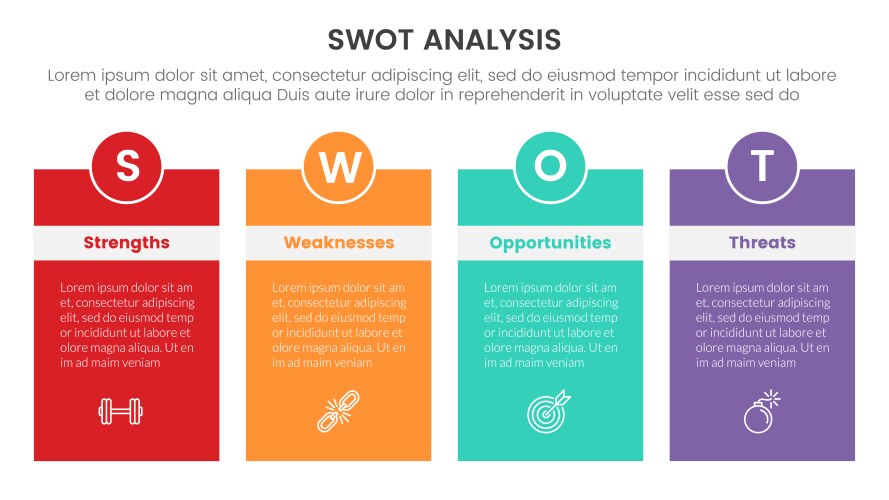 SWOT ANALYSIS

Lorem ipsum dolor sit amet, consectetur adipiscing elit, sed do eiusmod tempor incididunt ut labore et dolore magna aliqua Duis aute irure dolor in reprehenderit in voluptate velit esse sed do

S

Strengths

Lorem ipsum dolor sit am et, consectetur adipiscing elit, sed do eiusmod temp or incididunt ut labore et olore magna aliqua. Ut en im ad maim veniam

W

Weaknesses

Lorem ipsum dolor sit am et, consectetur adipiscing elit, sed do eiusmod temp or incididunt ut labore et olore magna aliqua. Ut en im ad maim veniam

O

Opportunities

Lorem ipsum dolor sit am et, consectetur adipiscing elit, sed do eiusmod temp or incididunt ut labore et olore magna aliqua. Ut en im ad maim veniam

T

Threats

Lorem ipsum dolor sit am et, consectetur adipiscing elit, sed do eiusmod temp or incididunt ut labore et olore magna aliqua. Ut en im ad maim veniam