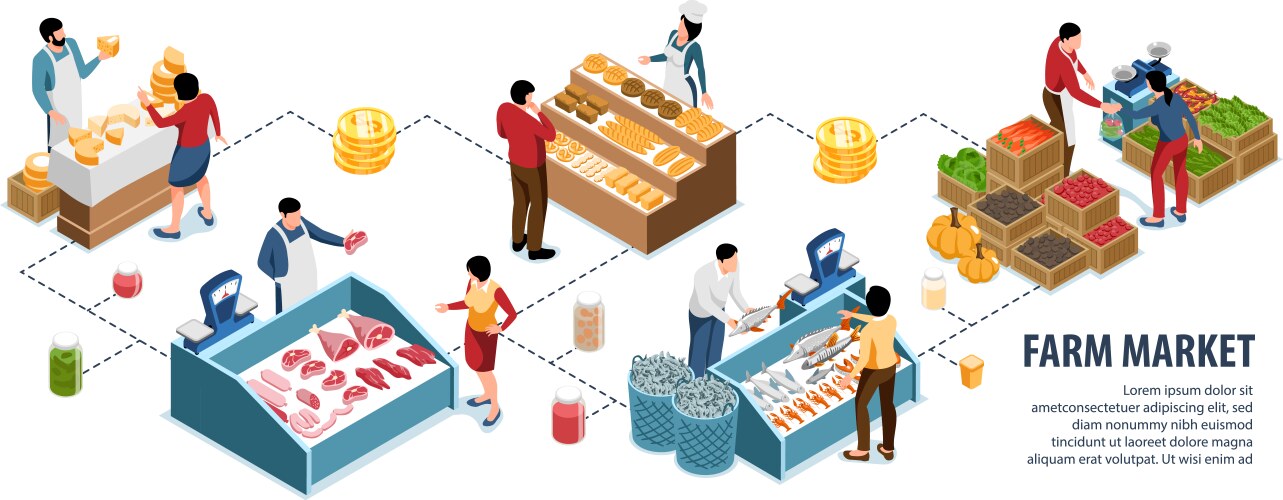 FARM MARKET

Lorem ipsum dolor sit ametconsectetuer adipiscing elit, sed diam nonummy nibh euismod tincidunt ut laoreet dolore magna aliquam erat volutpat. Ut wisi enim ad