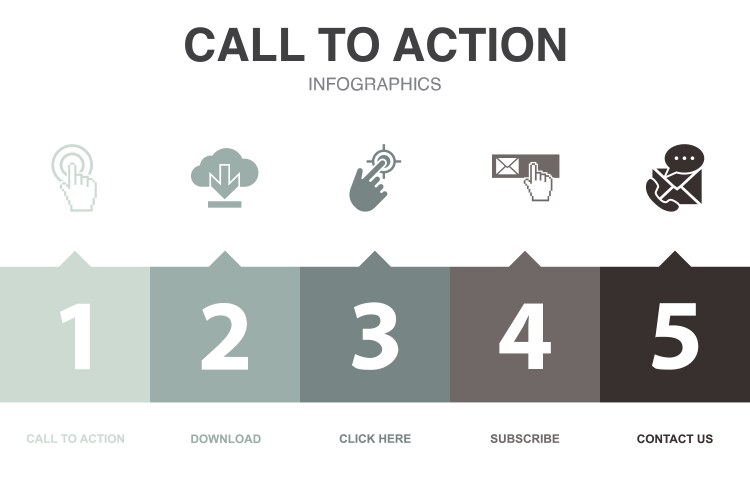 CALL TO ACTION
INFOGRAPHICS

1
2
3
4
5

CALL TO ACTION
DOWNLOAD
CLICK HERE
SUBSCRIBE
CONTACT US