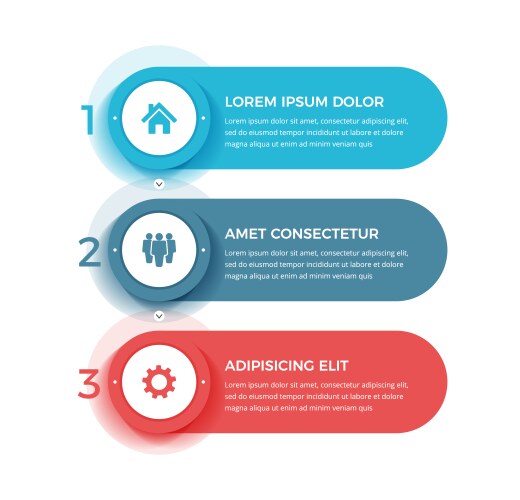 1

LOREM IPSUM DOLOR

Lorem ipsum dolor sit amet, consectetur adipiscing elit, sed do eiusmod tempor incididunt ut labore et dolore magna aliqua ut enim ad minim veniam quis

2

AMET CONSECTETUR

Lorem ipsum dolor sit amet, consectetur adipiscing elit, sed do eiusmod tempor incididunt ut labore et dolore magna aliqua ut enim ad minim veniam quis

3

ADIPISICING ELIT

Lorem ipsum dolor sit amet, consectetur adipiscing elit, sed do eiusmod tempor incididunt ut labore et dolore magna aliqua ut enim ad minim veniam quis