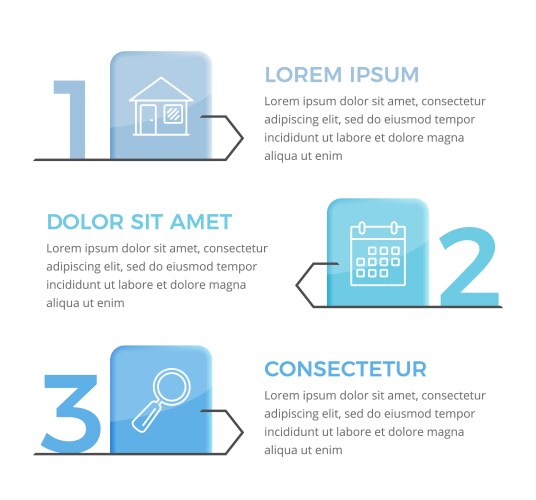 1

LOREM IPSUM

Lorem ipsum dolor sit amet, consectetur adipiscing elit, sed do eiusmod tempor incididunt ut labore et dolore magna aliqua ut enim

DOLOR SIT AMET

Lorem ipsum dolor sit amet, consectetur adipiscing elit, sed do eiusmod tempor incididunt ut labore et dolore magna aliqua ut enim

2

3

CONSECTETUR

Lorem ipsum dolor sit amet, consectetur adipiscing elit, sed do eiusmod tempor incididunt ut labore et dolore magna aliqua ut enim