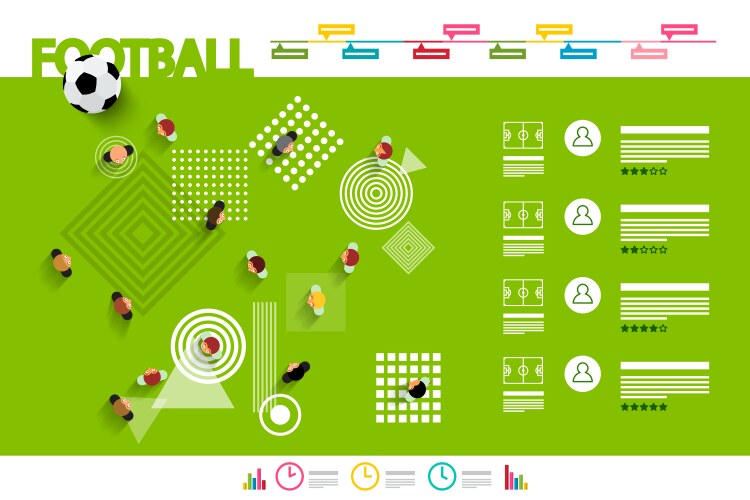 FOOTBALL