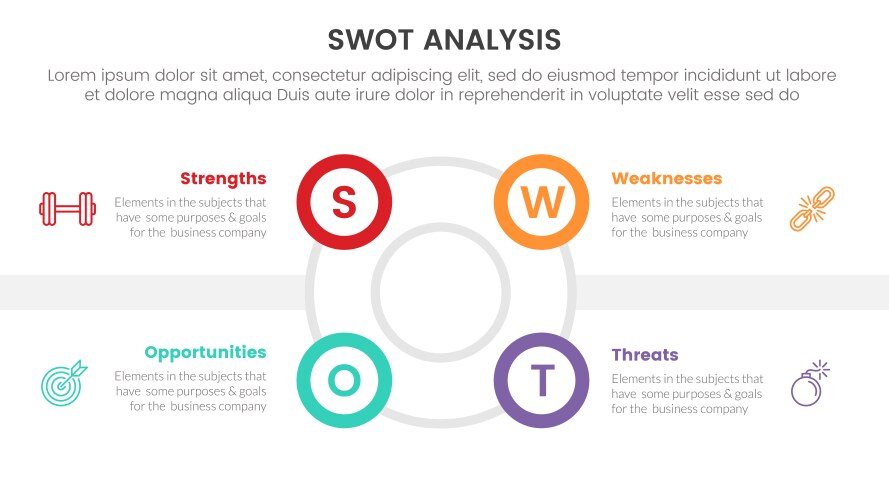 SWOT ANALYSIS

Lorem ipsum dolor sit amet, consectetur adipiscing elit, sed do eiusmod tempor incididunt ut labore et dolore magna aliqua Duis aute irure dolor in reprehenderit in voluptate velit esse sed do

Strengths
Elements in the subjects that have some purposes & goals for the business company

S

W

Weaknesses
Elements in the subjects that have some purposes & goals for the business company

Opportunities
Elements in the subjects that have some purposes & goals for the business company

O

T

Threats
Elements in the subjects that have some purposes & goals for the business company