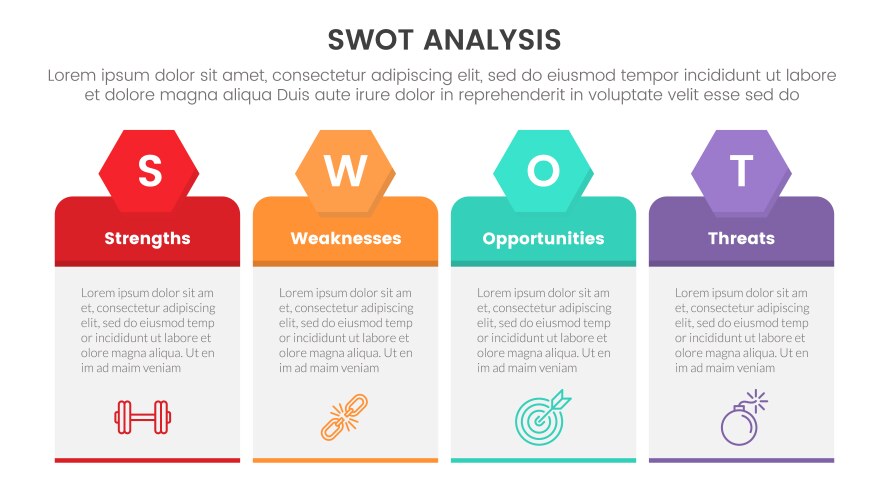 SWOT ANALYSIS

Lorem ipsum dolor sit amet, consectetur adipiscing elit, sed do eiusmod tempor incididunt ut labore et dolore magna aliqua Duis aute irure dolor in reprehenderit in voluptate velit esse sed do

S

Strengths

Lorem ipsum dolor sit am et, consectetur adipiscing elit, sed do eiusmod temp or incididunt ut labore et olore magna aliqua. Ut en im ad maim veniam

W

Weaknesses

Lorem ipsum dolor sit am et, consectetur adipiscing elit, sed do eiusmod temp or incididunt ut labore et olore magna aliqua. Ut en im ad maim veniam

O

Opportunities

Lorem ipsum dolor sit am et, consectetur adipiscing elit, sed do eiusmod temp or incididunt ut labore et olore magna aliqua. Ut en im ad maim veniam

T

Threats

Lorem ipsum dolor sit am et, consectetur adipiscing elit, sed do eiusmod temp or incididunt ut labore et olore magna aliqua. Ut en im ad maim veniam