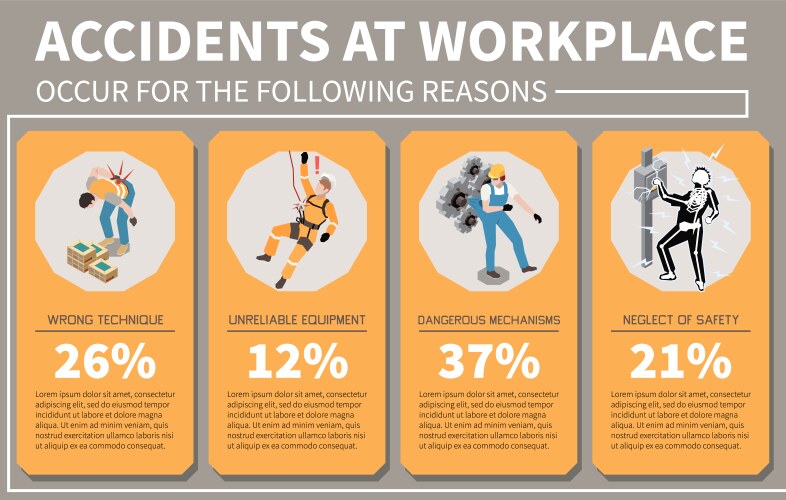 ACCIDENTS AT WORKPLACE
OCCUR FOR THE FOLLOWING REASONS

WRONG TECHNIQUE
26%
Lorem ipsum dolor sit amet, consectetur adipiscing elit, sed do eiusmod tempor incididunt ut labore et dolore magna aliqua. Ut enim ad minim veniam, quis nostrud exercitation ullamco laboris nisi ut aliquip ex ea commodo consequat.

UNRELIABLE EQUIPMENT
12%
Lorem ipsum dolor sit amet, consectetur adipiscing elit, sed do eiusmod tempor incididunt ut labore et dolore magna aliqua. Ut enim ad minim veniam, quis nostrud exercitation ullamco laboris nisi ut aliquip ex ea commodo consequat.

DANGEROUS MECHANISMS
37%
Lorem ipsum dolor sit amet, consectetur adipiscing elit, sed do eiusmod tempor incididunt ut labore et dolore magna aliqua. Ut enim ad minim veniam, quis nostrud exercitation ullamco laboris nisi ut aliquip ex ea commodo consequat.

NEGLECT OF SAFETY
21%
Lorem ipsum dolor sit amet, consectetur adipiscing elit, sed do eiusmod tempor incididunt ut labore et dolore magna aliqua. Ut enim ad minim veniam, quis nostrud exercitation ullamco laboris nisi ut aliquip ex ea commodo consequat.