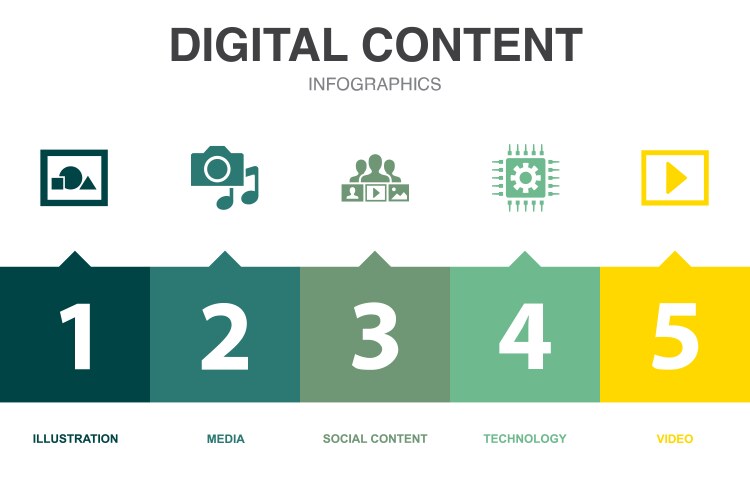 DIGITAL CONTENT

INFOGRAPHICS

1

2

3

4

5

ILLUSTRATION

MEDIA

SOCIAL CONTENT

TECHNOLOGY

VIDEO