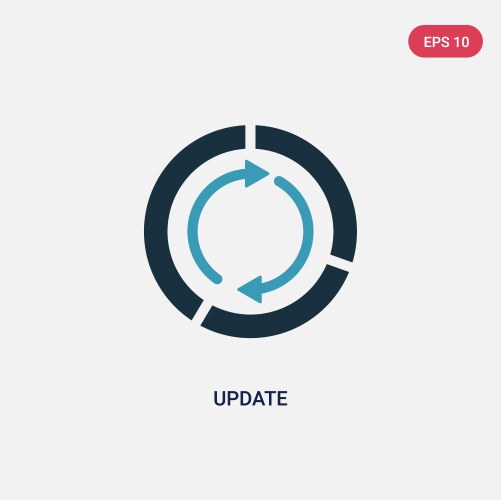 EPS 10

UPDATE