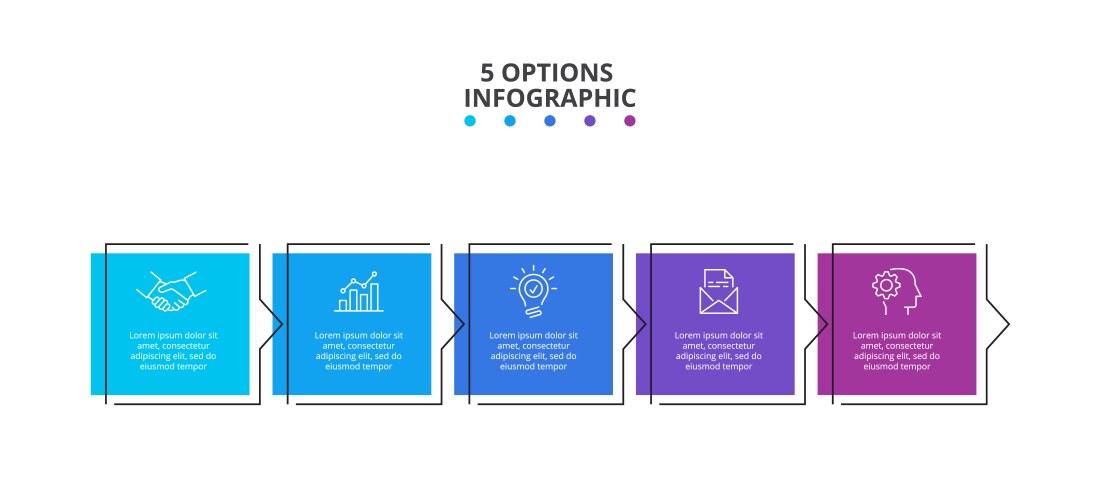 5 OPTIONS
INFOGRAPHIC

Lorem ipsum dolor sit amet, consectetur adipiscing elit, sed do eiusmod tempor

Lorem ipsum dolor sit amet, consectetur adipiscing elit, sed do eiusmod tempor

Lorem ipsum dolor sit amet, consectetur adipiscing elit, sed do eiusmod tempor

Lorem ipsum dolor sit amet, consectetur adipiscing elit, sed do eiusmod tempor

Lorem ipsum dolor sit amet, consectetur adipiscing elit, sed do eiusmod tempor