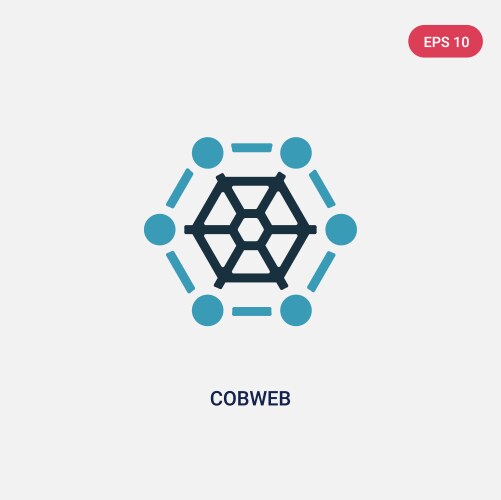 EPS 10

COBWEB