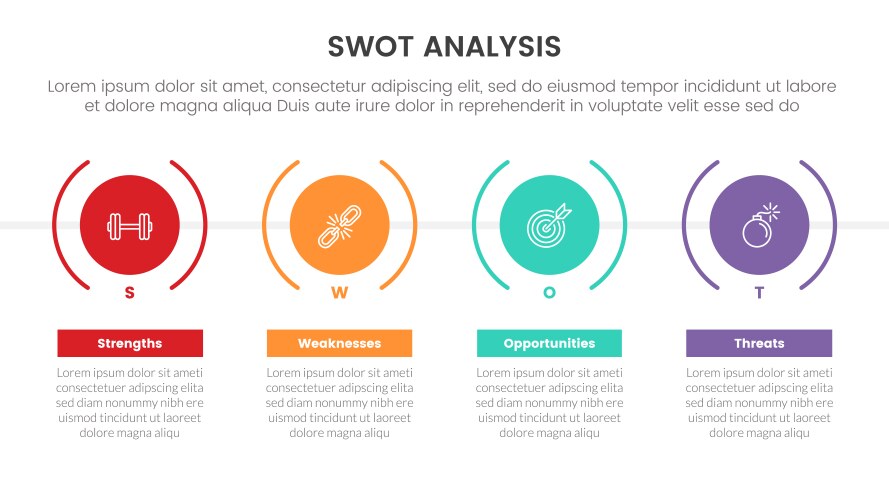 SWOT ANALYSIS

Lorem ipsum dolor sit amet, consectetur adipiscing elit, sed do eiusmod tempor incididunt ut labore et dolore magna aliqua Duis aute irure dolor in reprehenderit in voluptate velit esse sed do

S

Strengths

Lorem ipsum dolor sit ameti consectetuer adipscing elita sed diam nonummy nibh ere uismod tincidunt ut laoreet dolore magna aliqu

W

Weaknesses

Lorem ipsum dolor sit ameti consectetuer adipscing elita sed diam nonummy nibh ere uismod tincidunt ut laoreet dolore magna aliqu

O

Opportunities

Lorem ipsum dolor sit ameti consectetuer adipscing elita sed diam nonummy nibh ere uismod tincidunt ut laoreet dolore magna aliqu

T

Threats

Lorem ipsum dolor sit ameti consectetuer adipscing elita sed diam nonummy nibh ere uismod tincidunt ut laoreet dolore magna aliqu