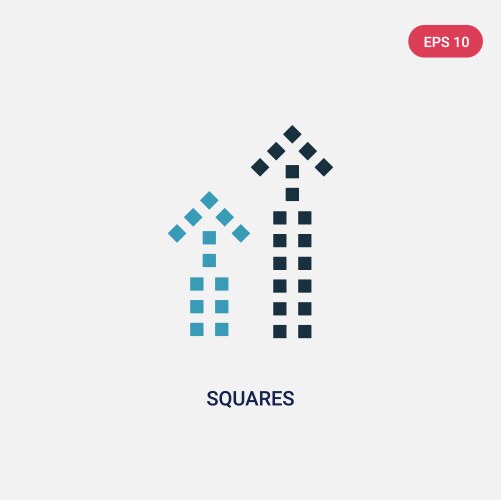 EPS 10

SQUARES