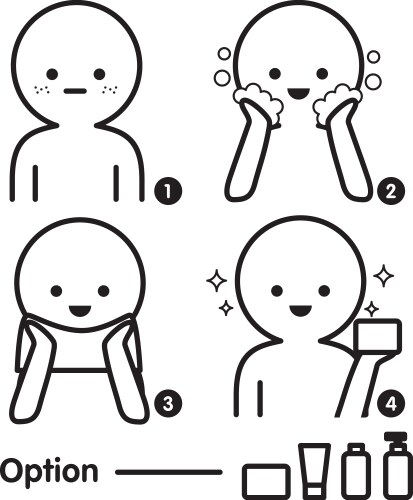 1
2
3
4
Option