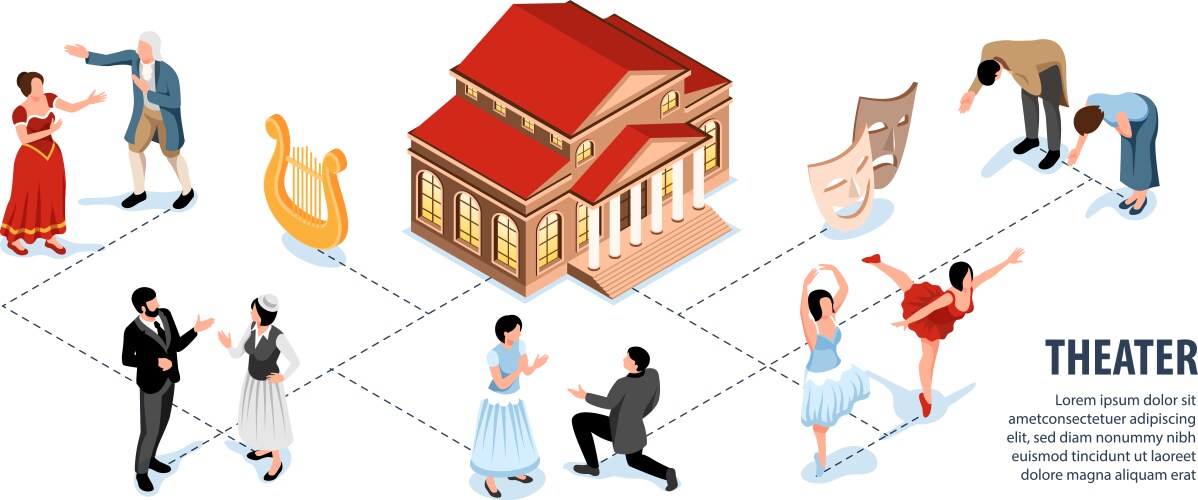 THEATER

Lorem ipsum dolor sit ametconsectetuer adipiscing elit, sed diam nonummy nibh euismod tincidunt ut laoreet dolore magna aliquam erat