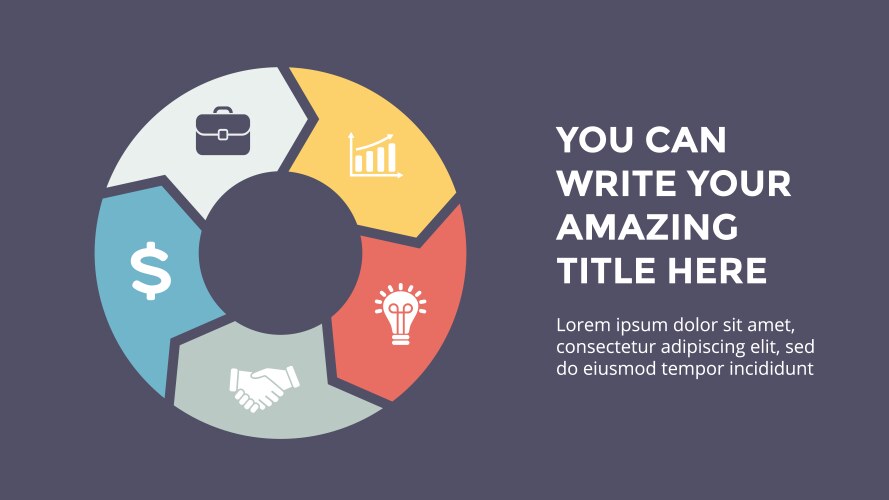 $

YOU CAN WRITE YOUR AMAZING TITLE HERE

Lorem ipsum dolor sit amet, consectetur adipiscing elit, sed do eiusmod tempor incididunt