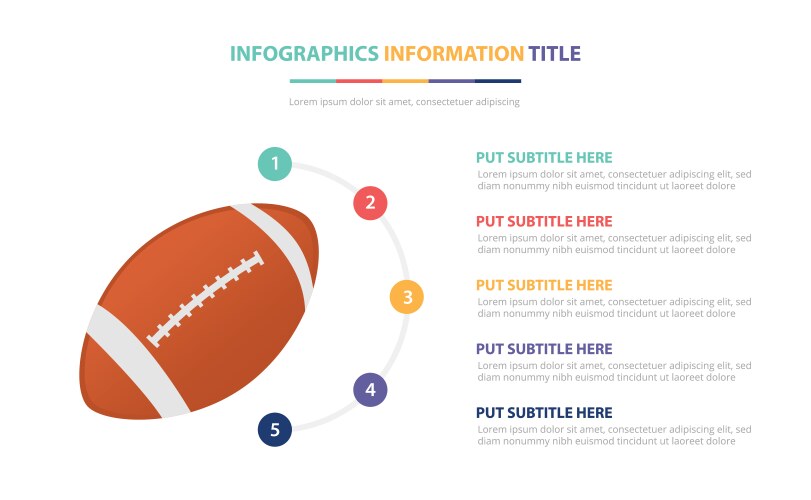 INFOGRAPHICS INFORMATION TITLE

Lorem ipsum dolor sit amet, consectetuer adipiscing

1

2

3

4

5

PUT SUBTITLE HERE
Lorem ipsum dolor sit amet, consectetuer adipiscing elit, sed diam nonummy nibh euismod tincidunt ut laoreet dolore

PUT SUBTITLE HERE
Lorem ipsum dolor sit amet, consectetuer adipiscing elit, sed diam nonummy nibh euismod tincidunt ut laoreet dolore

PUT SUBTITLE HERE
Lorem ipsum dolor sit amet, consectetuer adipiscing elit, sed diam nonummy nibh euismod tincidunt ut laoreet dolore

PUT SUBTITLE HERE
Lorem ipsum dolor sit amet, consectetuer adipiscing elit, sed diam nonummy nibh euismod tincidunt ut laoreet dolore

PUT SUBTITLE HERE
Lorem ipsum dolor sit amet, consectetuer adipiscing elit, sed diam nonummy nibh euismod tincidunt ut laoreet dolore