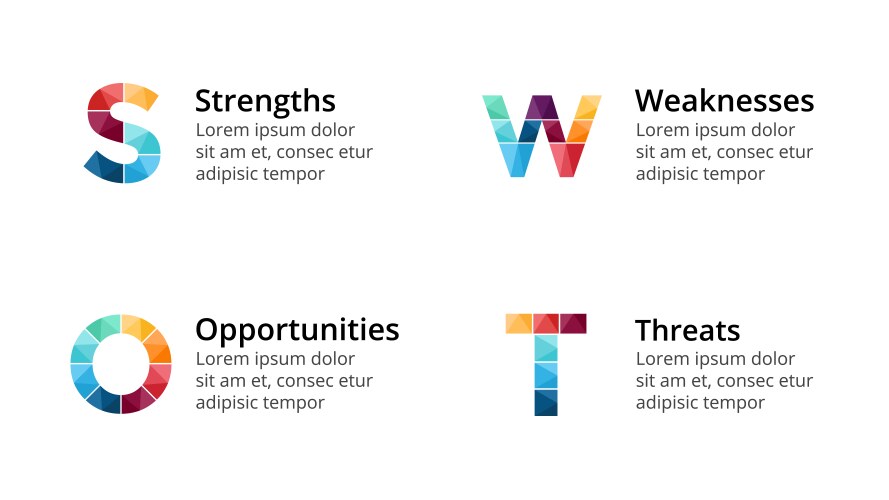 S

Strengths
Lorem ipsum dolor sit am et, consec etur adipisic tempor

W

Weaknesses
Lorem ipsum dolor sit am et, consec etur adipisic tempor

O

Opportunities
Lorem ipsum dolor sit am et, consec etur adipisic tempor

T

Threats
Lorem ipsum dolor sit am et, consec etur adipisic tempor