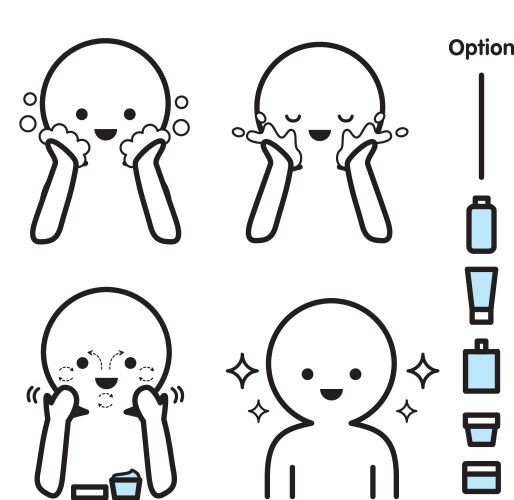 Option