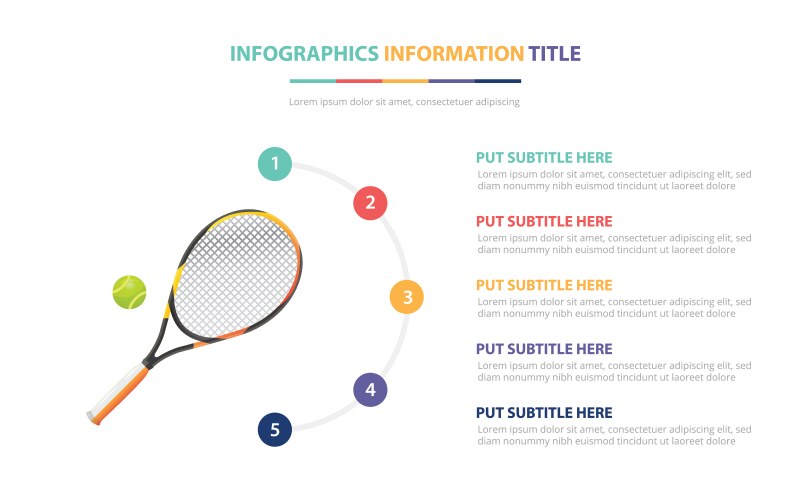 INFOGRAPHICS INFORMATION TITLE

Lorem ipsum dolor sit amet, consectetuer adipiscing

1

2

3

4

5

PUT SUBTITLE HERE
Lorem ipsum dolor sit amet, consectetuer adipiscing elit, sed diam nonummy nibh euismod tincidunt ut laoreet dolore

PUT SUBTITLE HERE
Lorem ipsum dolor sit amet, consectetuer adipiscing elit, sed diam nonummy nibh euismod tincidunt ut laoreet dolore

PUT SUBTITLE HERE
Lorem ipsum dolor sit amet, consectetuer adipiscing elit, sed diam nonummy nibh euismod tincidunt ut laoreet dolore

PUT SUBTITLE HERE
Lorem ipsum dolor sit amet, consectetuer adipiscing elit, sed diam nonummy nibh euismod tincidunt ut laoreet dolore

PUT SUBTITLE HERE
Lorem ipsum dolor sit amet, consectetuer adipiscing elit, sed diam nonummy nibh euismod tincidunt ut laoreet dolore