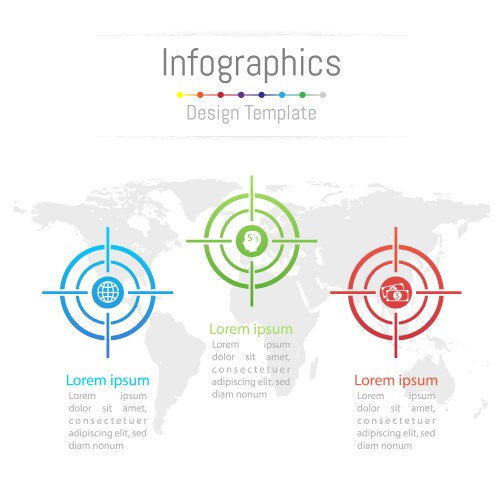 Infographics
Design Template

Lorem ipsum
Lorem ipsum dolor sit amet, consectetuer adipiscing elit, sed diam nonum

Lorem ipsum
Lorem ipsum dolor sit amet, consectetuer adipiscing elit, sed diam nonum

Lorem ipsum
Lorem ipsum dolor sit amet, consectetuer adipiscing elit, sed diam nonum