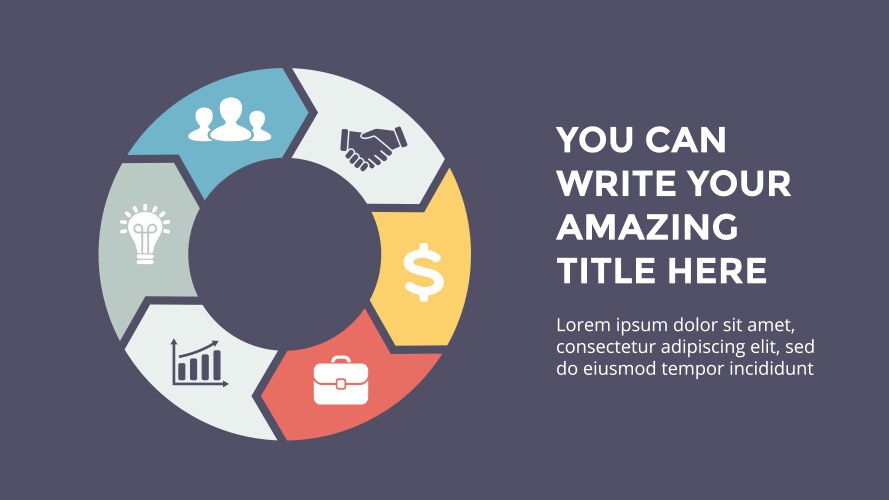 $

YOU CAN WRITE YOUR AMAZING TITLE HERE

Lorem ipsum dolor sit amet, consectetur adipiscing elit, sed do eiusmod tempor incididunt