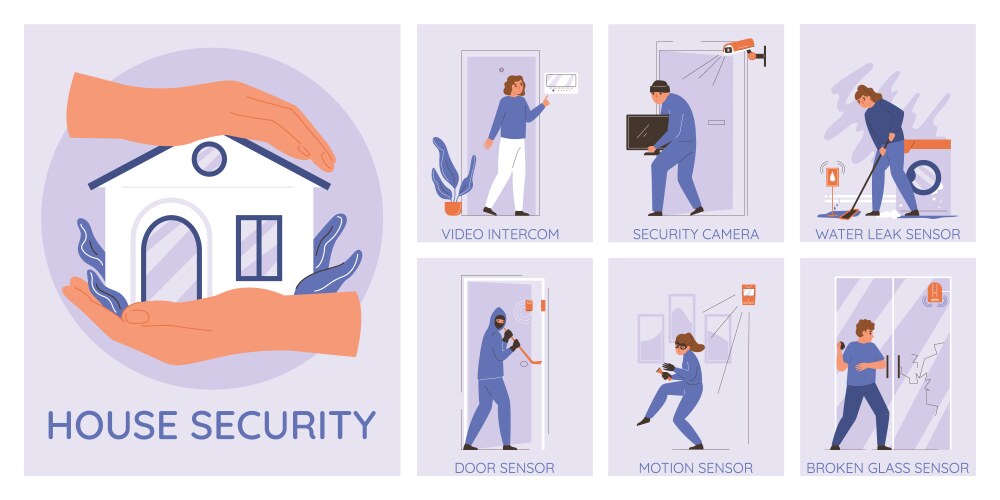 HOUSE SECURITY

VIDEO INTERCOM

SECURITY CAMERA

WATER LEAK SENSOR

DOOR SENSOR

MOTION SENSOR

BROKEN GLASS SENSOR