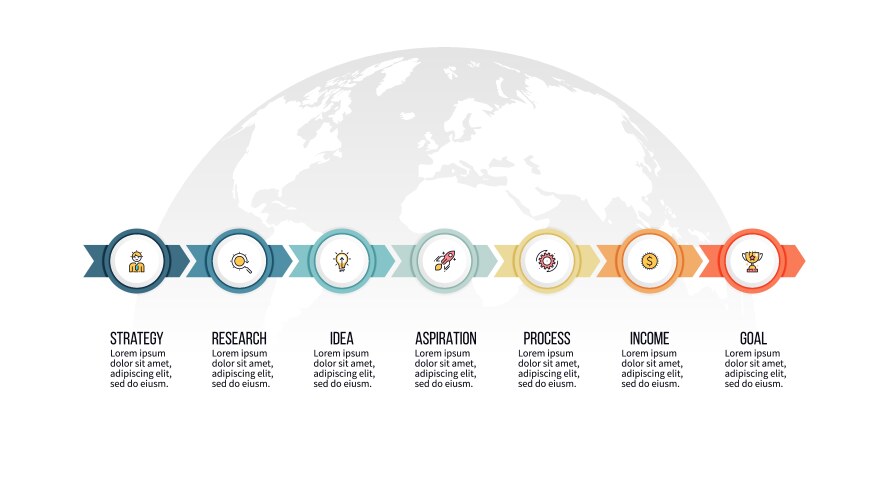 STRATEGY
Lorem ipsum dolor sit amet, adipiscing elit, sed do eiusm.

RESEARCH
Lorem ipsum dolor sit amet, adipiscing elit, sed do eiusm.

IDEA
Lorem ipsum dolor sit amet, adipiscing elit, sed do eiusm.

ASPIRATION
Lorem ipsum dolor sit amet, adipiscing elit, sed do eiusm.

PROCESS
Lorem ipsum dolor sit amet, adipiscing elit, sed do eiusm.

INCOME
Lorem ipsum dolor sit amet, adipiscing elit, sed do eiusm.

GOAL
Lorem ipsum dolor sit amet, adipiscing elit, sed do eiusm.