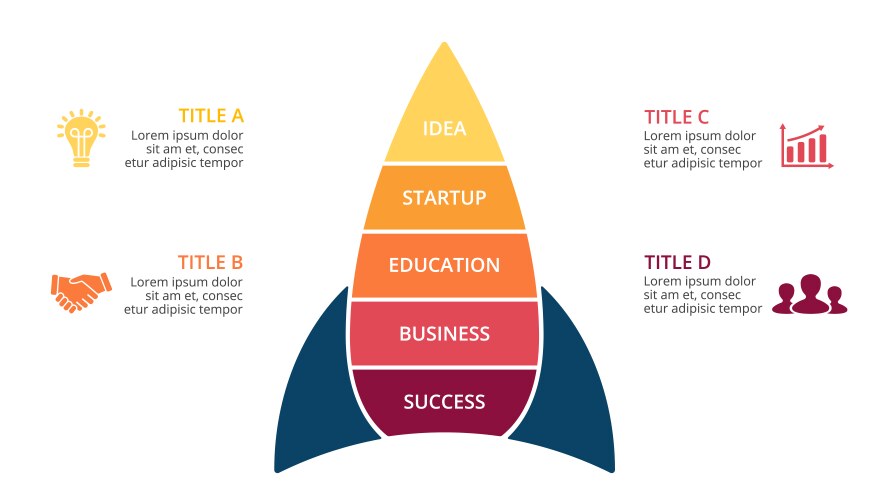 TITLE A
Lorem ipsum dolor sit am et, consec etur adipisic tempor

TITLE B
Lorem ipsum dolor sit am et, consec etur adipisic tempor

IDEA
STARTUP
EDUCATION
BUSINESS
SUCCESS

TITLE C
Lorem ipsum dolor sit am et, consec etur adipisic tempor

TITLE D
Lorem ipsum dolor sit am et, consec etur adipisic tempor