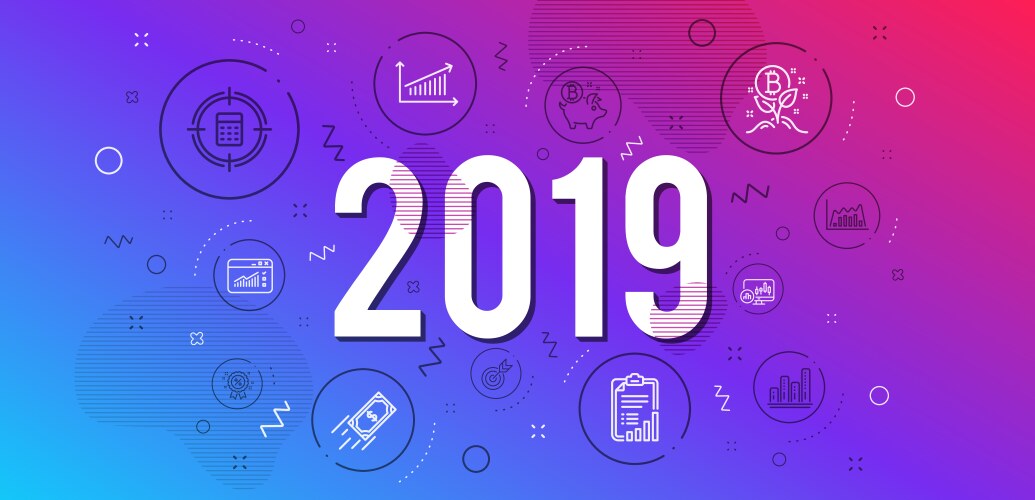 2019