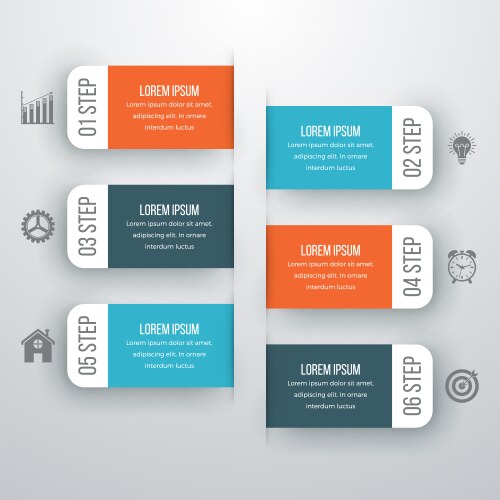 01 STEP
LOREM IPSUM
Lorem ipsum dolor sit amet, adipiscing elit. In ornare interdum luctus

02 STEP
LOREM IPSUM
Lorem ipsum dolor sit amet, adipiscing elit. In ornare interdum luctus

03 STEP
LOREM IPSUM
Lorem ipsum dolor sit amet, adipiscing elit. In ornare interdum luctus

04 STEP
LOREM IPSUM
Lorem ipsum dolor sit amet, adipiscing elit. In ornare interdum luctus

05 STEP
LOREM IPSUM
Lorem ipsum dolor sit amet, adipiscing elit. In ornare interdum luctus

06 STEP
LOREM IPSUM
Lorem ipsum dolor sit amet, adipiscing elit. In ornare interdum luctus