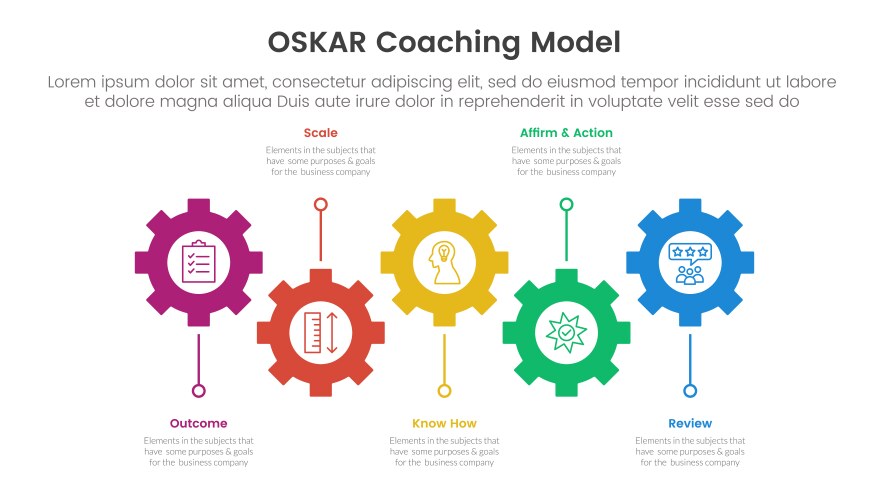 OSKAR Coaching Model

Lorem ipsum dolor sit amet, consectetur adipiscing elit, sed do eiusmod tempor incididunt ut labore et dolore magna aliqua Duis aute irure dolor in reprehenderit in voluptate velit esse sed do

Scale

Elements in the subjects that have some purposes & goals for the business company

Affirm & Action

Elements in the subjects that have some purposes & goals for the business company

Outcome

Elements in the subjects that have some purposes & goals for the business company

Know How

Elements in the subjects that have some purposes & goals for the business company

Review

Elements in the subjects that have some purposes & goals for the business company